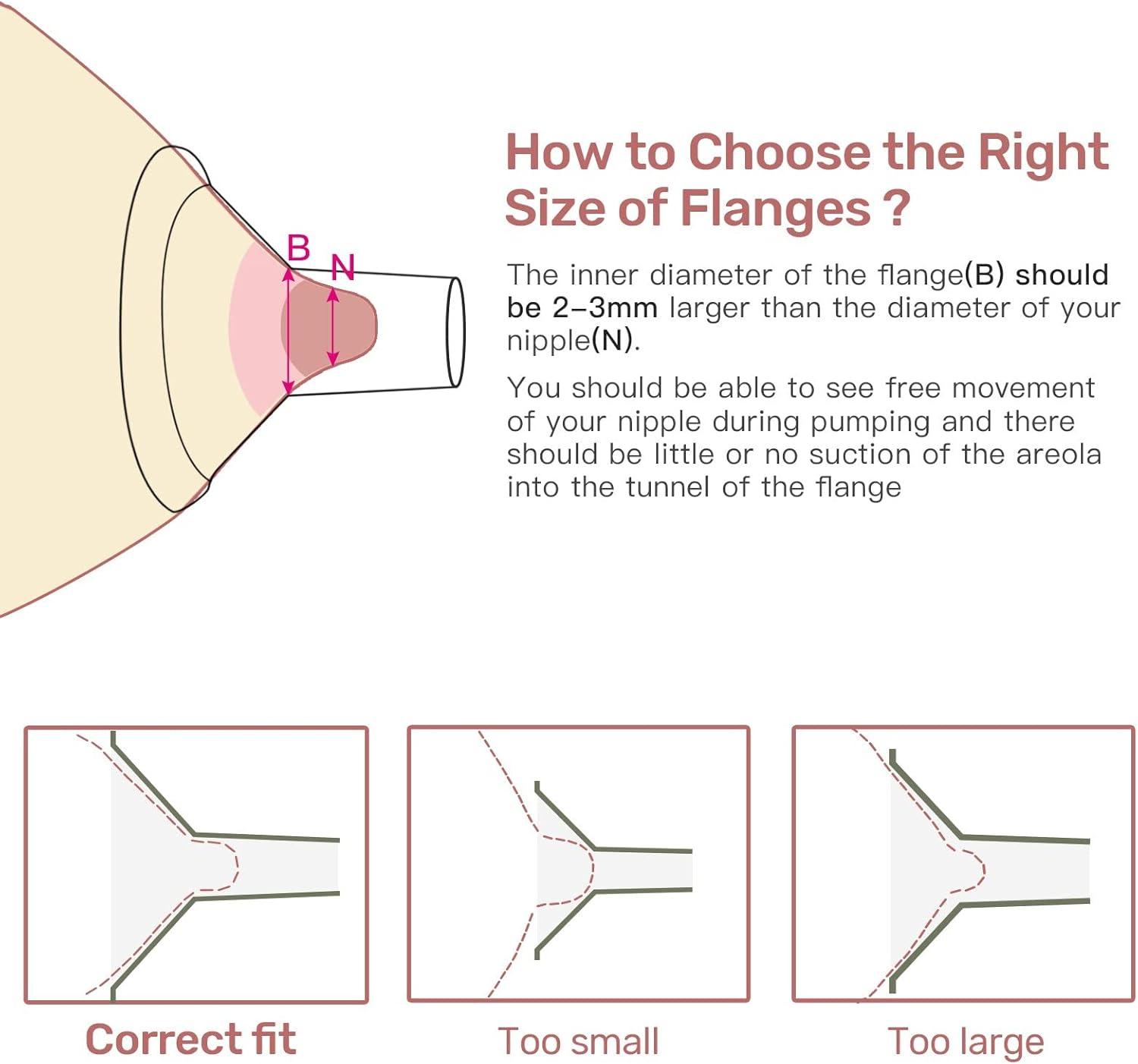 B

N

How to Choose the Right Size of Flanges ?

The inner diameter of the flange(B) should be 2-3mm larger than the diameter of your nipple(N).

You should be able to see free movement of your nipple during pumping and there should be little or no suction of the areola into the tunnel of the flange

Correct fit

Too small

Too large